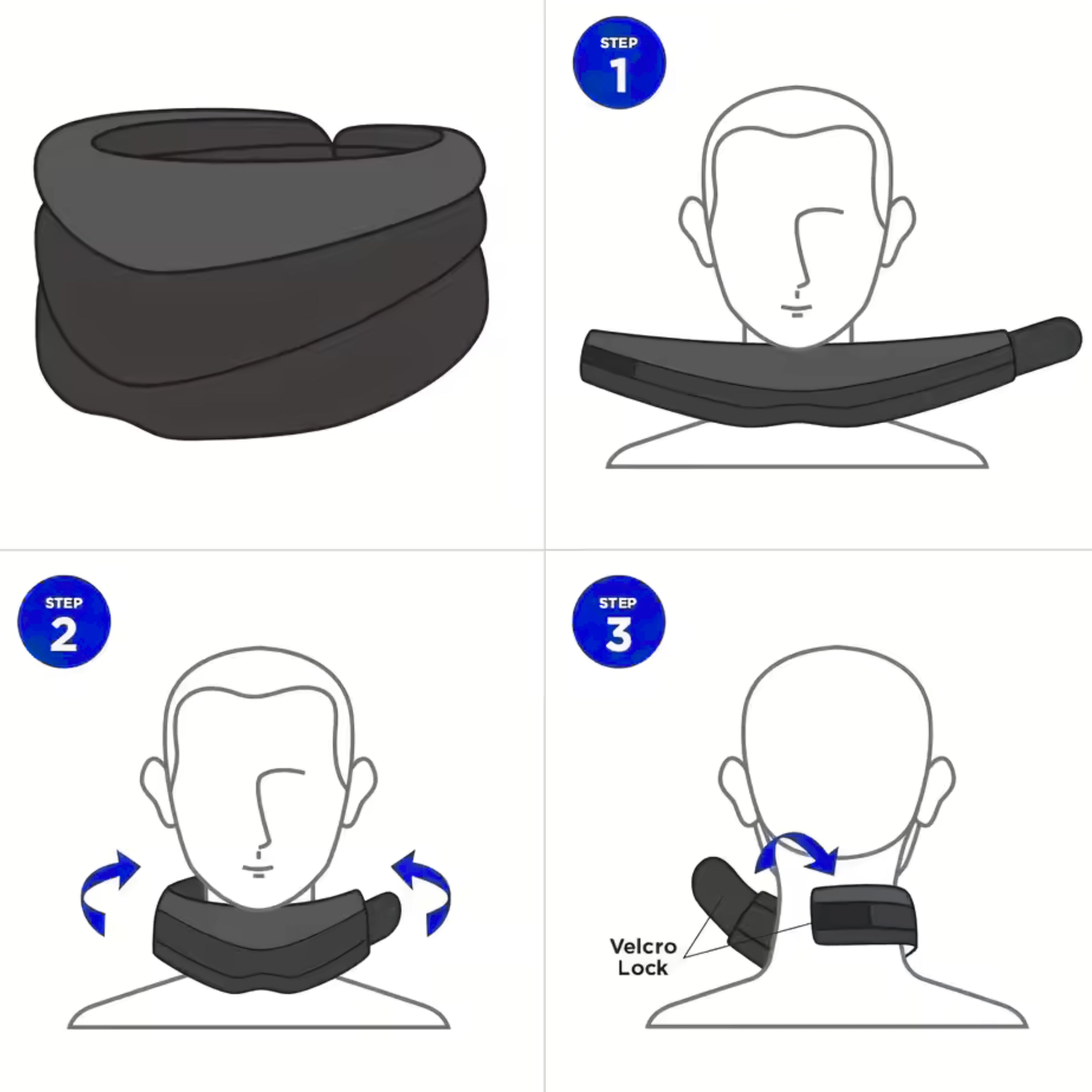 STEP
1

STEP
2

STEP
3

Velcro
Lock