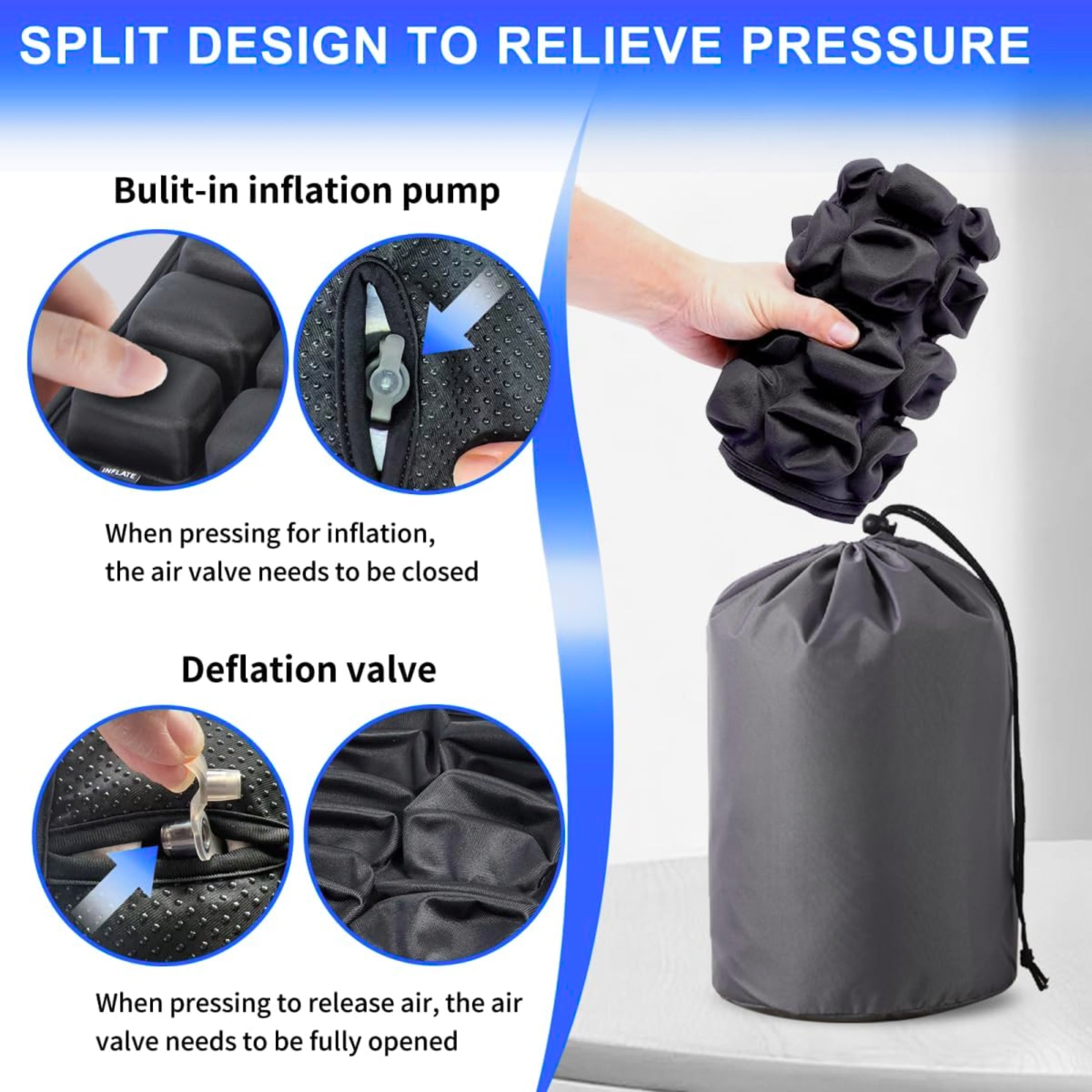 SPLIT DESIGN TO RELIEVE PRESSURE

Bulit-in inflation pump

INFLATE

When pressing for inflation, the air valve needs to be closed

Deflation valve

When pressing to release air, the air valve needs to be fully opened