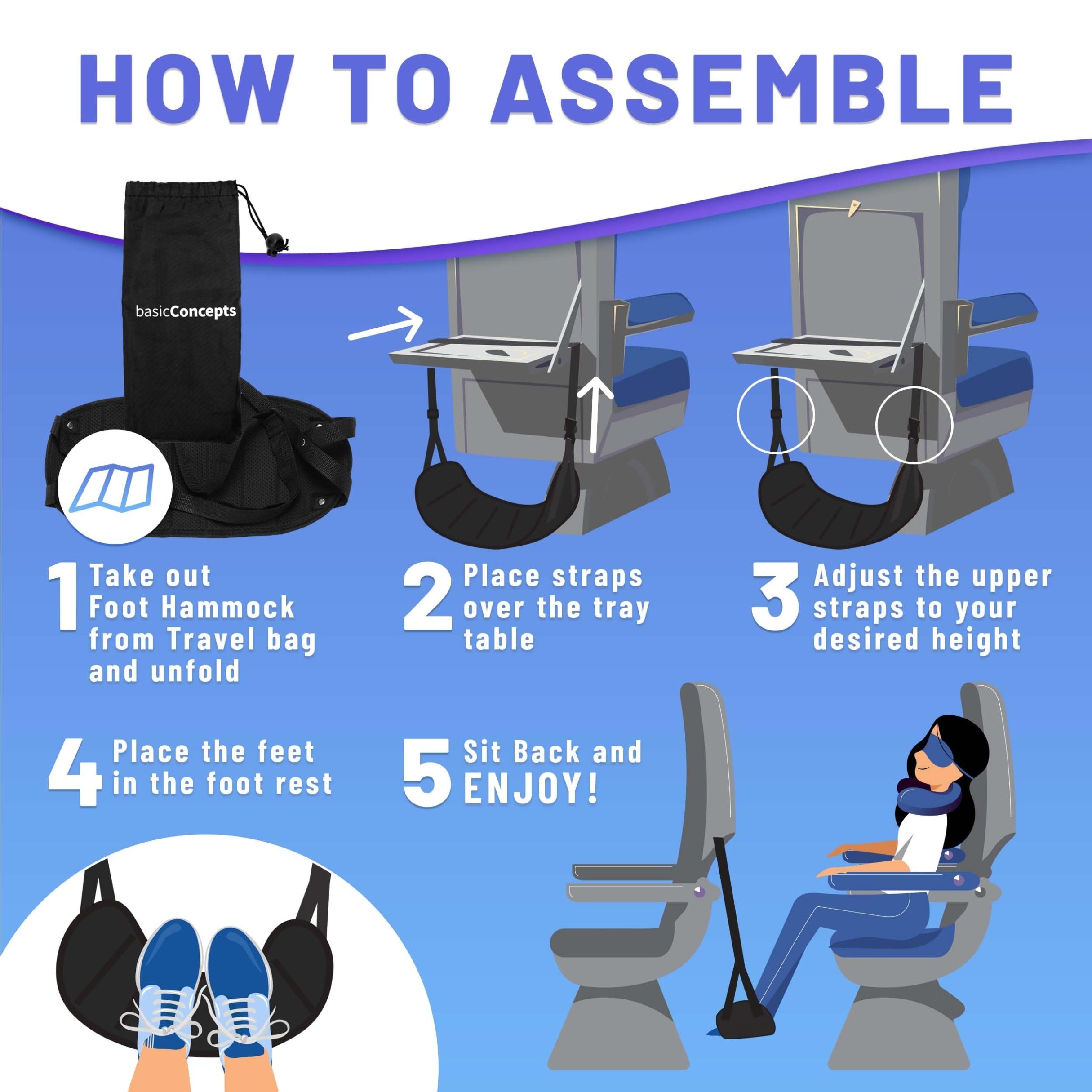 HOW TO ASSEMBLE

basicConcepts

1 Take out Foot Hammock from Travel bag and unfold

2 Place straps over the tray table

3 Adjust the upper straps to your desired height

4 Place the feet in the foot rest

5 Sit Back and ENJOY!