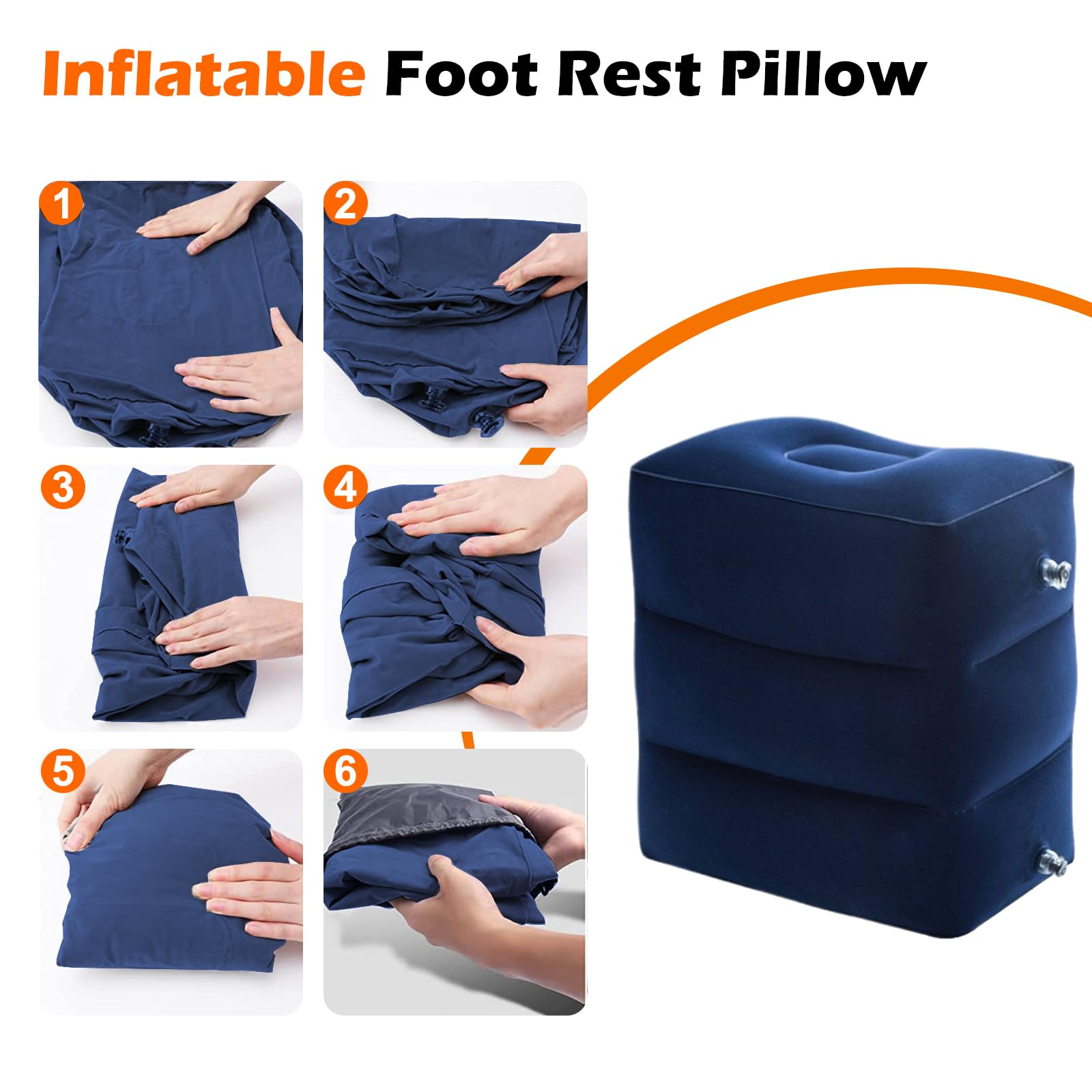 Inflatable Foot Rest Pillow

1

2

3

4

5

6